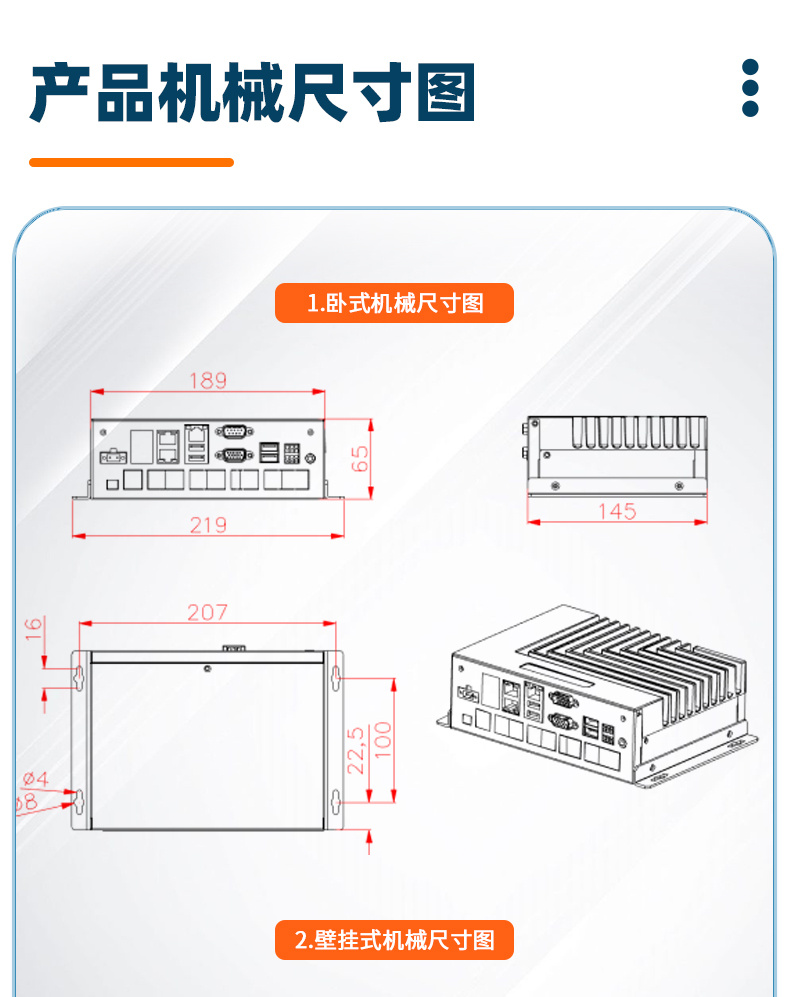 产品机械尺寸图

1.卧式机械尺寸图

189

65

219

145

207

16

22,5

100

Ø4

Ø8

2.壁挂式机械尺寸图