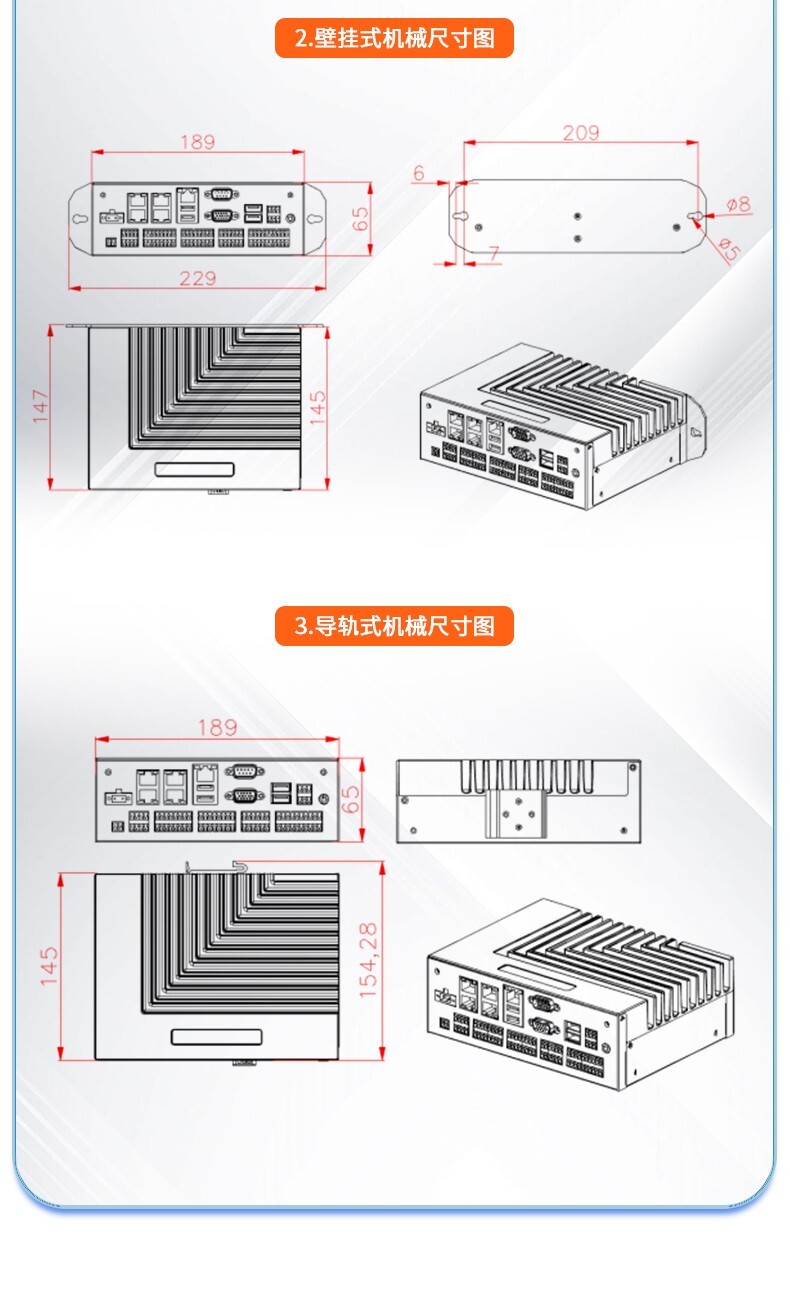 2.壁挂式机械尺寸图

189

65

229

209

6

7

Ø8

Ø5

147

145

3.导轨式机械尺寸图

189

65

145

154,28