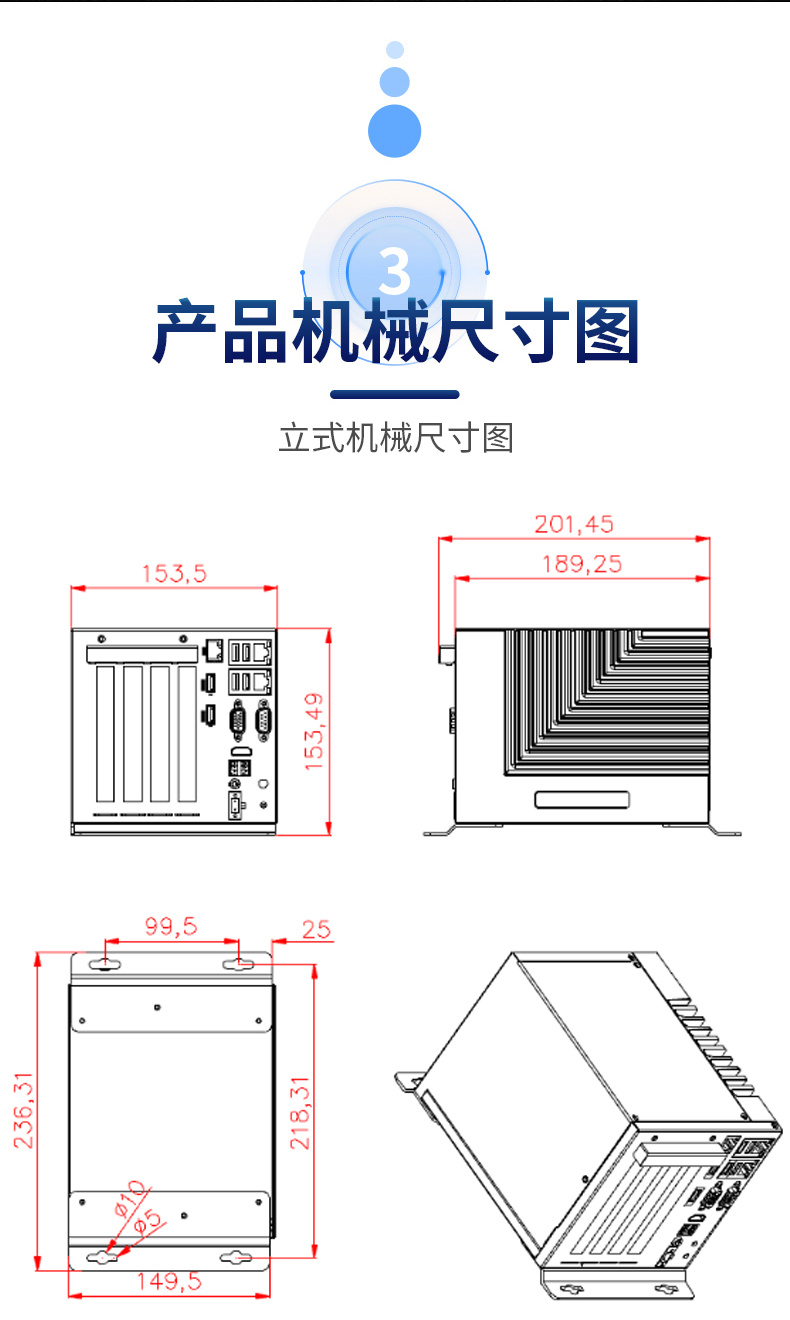 3

产品机械尺寸图

立式机械尺寸图

153,5

153,49

201,45

189,25

99,5

25

236,31

218,31

Ø10

Ø5

149,5